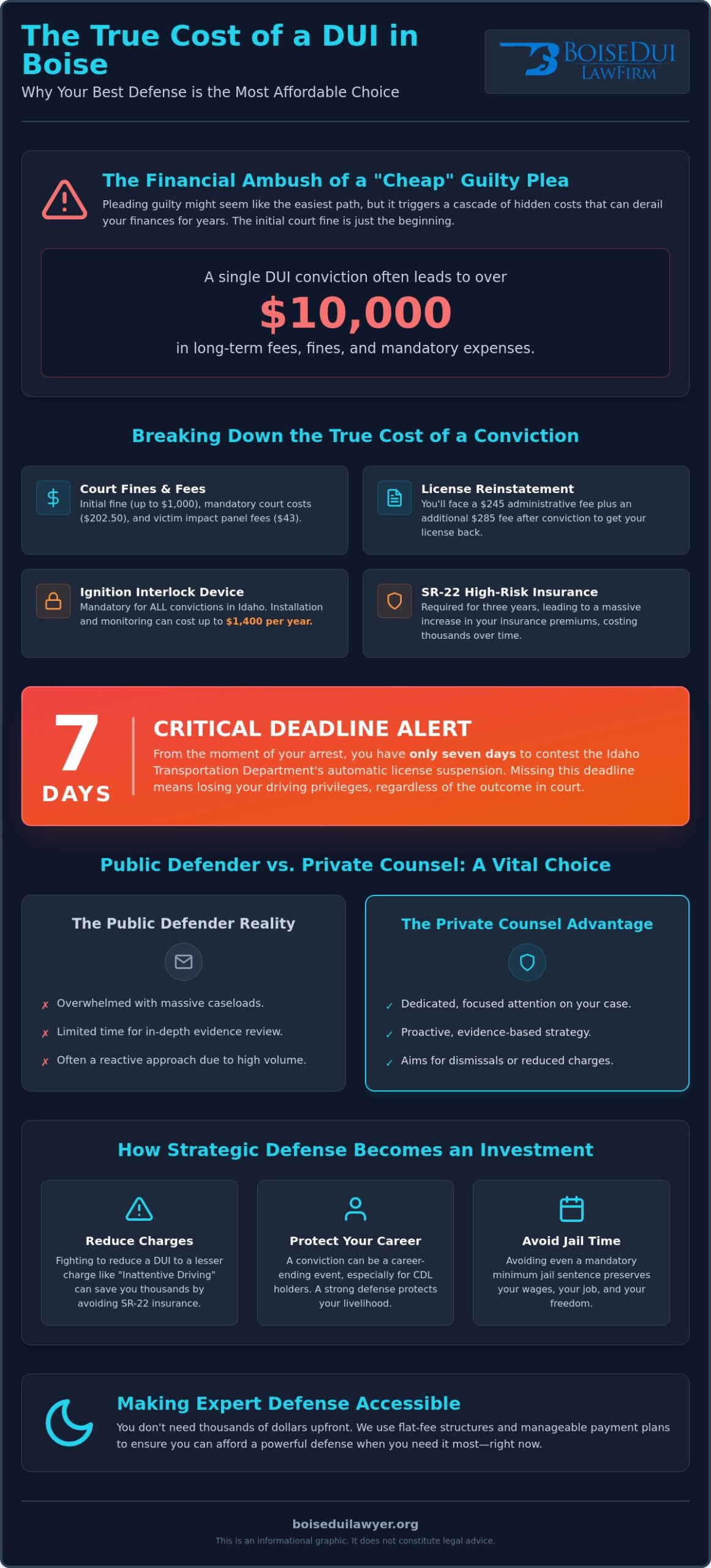 The True Cost of a DUI in Boise

Why Your Best Defense is the Most Affordable Choice

BOISEDUI LAWFIRM

The Financial Ambush of a "Cheap" Guilty Plea

Pleading guilty might seem like the easiest path, but it triggers a cascade of hidden costs that can derail your finances for years. The initial court fine is just the beginning.

A single DUI conviction often leads to over

$10,000

in long-term fees, fines, and mandatory expenses.

Breaking Down the True Cost of a Conviction

Court Fines & Fees
Initial fine (up to $1,000), mandatory court costs ($202.50), and victim impact panel fees ($43).

License Reinstatement
You'll face a $245 administrative fee plus an additional $285 fee after conviction to get your license back.

Ignition Interlock Device
Mandatory for ALL convictions in Idaho. Installation and monitoring can cost up to $1,400 per year.

SR-22 High-Risk Insurance
Required for three years, leading to a massive increase in your insurance premiums, costing thousands over time.

7 DAYS

CRITICAL DEADLINE ALERT

From the moment of your arrest, you have only seven days to contest the Idaho Transportation Department's automatic license suspension. Missing this deadline means losing your driving privileges, regardless of the outcome in court.

Public Defender vs. Private Counsel: A Vital Choice

The Public Defender Reality

✗ Overwhelmed with massive caseloads.
✗ Limited time for in-depth evidence review.
✗ Often a reactive approach due to high volume.

The Private Counsel Advantage

✓ Dedicated, focused attention on your case.
✓ Proactive, evidence-based strategy.
✓ Aims for dismissals or reduced charges.

How Strategic Defense Becomes an Investment

Reduce Charges
Fighting to reduce a DUI to a lesser charge like "Inattentive Driving" can save you thousands by avoiding SR-22 insurance.

Protect Your Career
A conviction can be a career-ending event, especially for CDL holders. A strong defense protects your livelihood.

Avoid Jail Time
Avoiding even a mandatory minimum jail sentence preserves your wages, your job, and your freedom.

Making Expert Defense Accessible

You don't need thousands of dollars upfront. We use flat-fee structures and manageable payment plans to ensure you can afford a powerful defense when you need it most—right now.

boiseduilawyer.org

This is an informational graphic. It does not constitute legal advice.