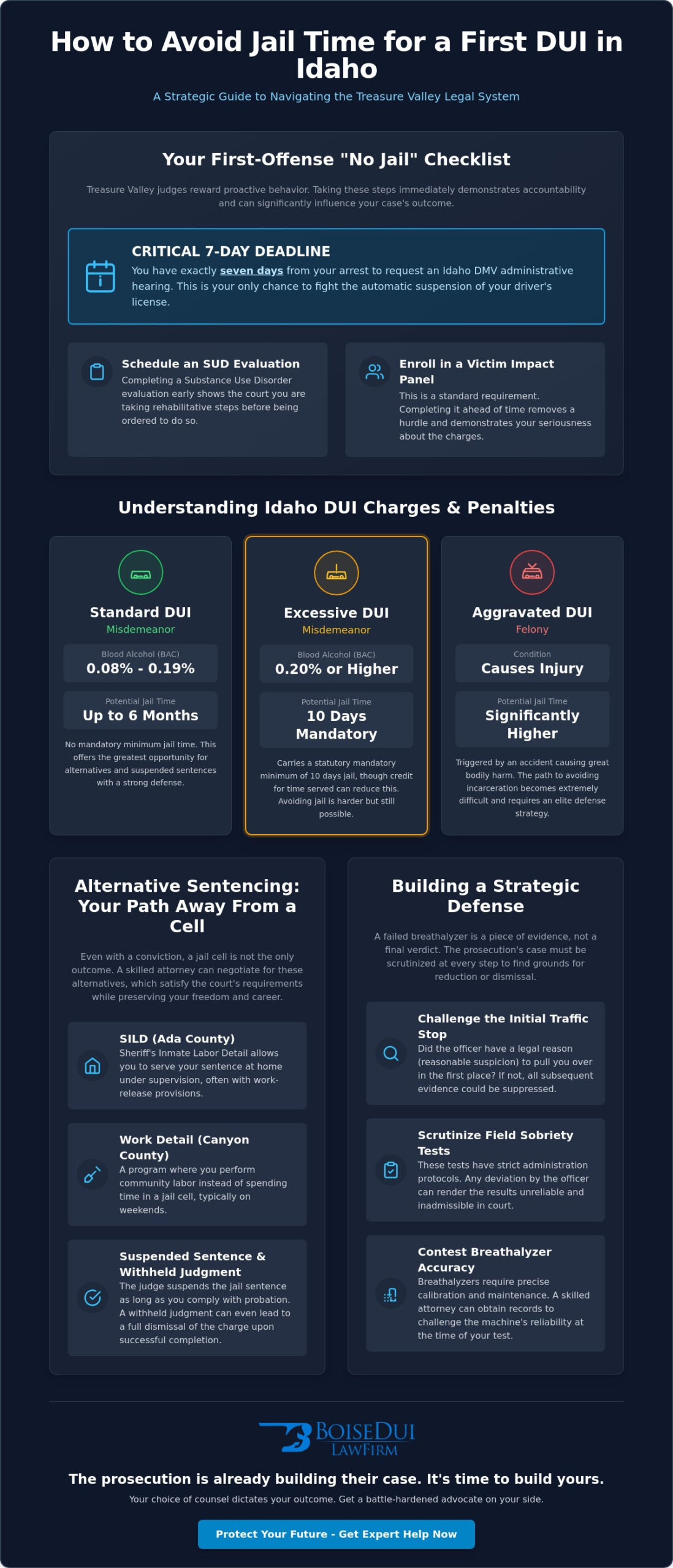 How to Avoid Jail Time for a First DUI in Idaho

A Strategic Guide to Navigating the Treasure Valley Legal System

Your First-Offense "No Jail" Checklist

Treasure Valley judges reward proactive behavior. Taking these steps immediately demonstrates accountability and can significantly influence your case's outcome.

CRITICAL 7-DAY DEADLINE

You have exactly seven days from your arrest to request an Idaho DMV administrative hearing. This is your only chance to fight the automatic suspension of your driver's license.

Schedule an SUD Evaluation

Completing a Substance Use Disorder evaluation early shows the court you are taking rehabilitative steps before being ordered to do so.

Enroll in a Victim Impact Panel

This is a standard requirement. Completing it ahead of time removes a hurdle and demonstrates your seriousness about the charges.

Understanding Idaho DUI Charges & Penalties

Standard DUI
Misdemeanor
Blood Alcohol (BAC)
0.08% - 0.19%
Potential Jail Time
Up to 6 Months
No mandatory minimum jail time. This offers the greatest opportunity for alternatives and suspended sentences with a strong defense.

Excessive DUI
Misdemeanor
Blood Alcohol (BAC)
0.20% or Higher
Potential Jail Time
10 Days Mandatory
Carries a statutory mandatory minimum of 10 days jail, though credit for time served can reduce this. Avoiding jail is harder but still possible.

Aggravated DUI
Felony
Condition
Causes Injury
Potential Jail Time
Significantly Higher
Triggered by an accident causing great bodily harm. The path to avoiding incarceration becomes extremely difficult and requires an elite defense strategy.

Alternative Sentencing: Your Path Away From a Cell

Even with a conviction, a jail cell is not the only outcome. A skilled attorney can negotiate for these alternatives, which satisfy the court's requirements while preserving your freedom and career.

SILD (Ada County)
Sheriff's Inmate Labor Detail allows you to serve your sentence at home under supervision, often with work-release provisions.

Work Detail (Canyon County)
A program where you perform community labor instead of spending time in a jail cell, typically on weekends.

Suspended Sentence & Withheld Judgment
The judge suspends the jail sentence as long as you comply with probation. A withheld judgment can even lead to a full dismissal of the charge upon successful completion.

Building a Strategic Defense

A failed breathalyzer is a piece of evidence, not a final verdict. The prosecution's case must be scrutinized at every step to find grounds for reduction or dismissal.

Challenge the Initial Traffic Stop
Did the officer have a legal reason (reasonable suspicion) to pull you over in the first place? If not, all subsequent evidence could be suppressed.

Scrutinize Field Sobriety Tests
These tests have strict administration protocols. Any deviation by the officer can render the results unreliable and inadmissible in court.

Contest Breathalyzer Accuracy
Breathalyzers require precise calibration and maintenance. A skilled attorney can obtain records to challenge the machine's reliability at the time of your test.

BOISEDUI
LAWFIRM

The prosecution is already building their case. It's time to build yours.

Your choice of counsel dictates your outcome. Get a battle-hardened advocate on your side.

Protect Your Future - Get Expert Help Now